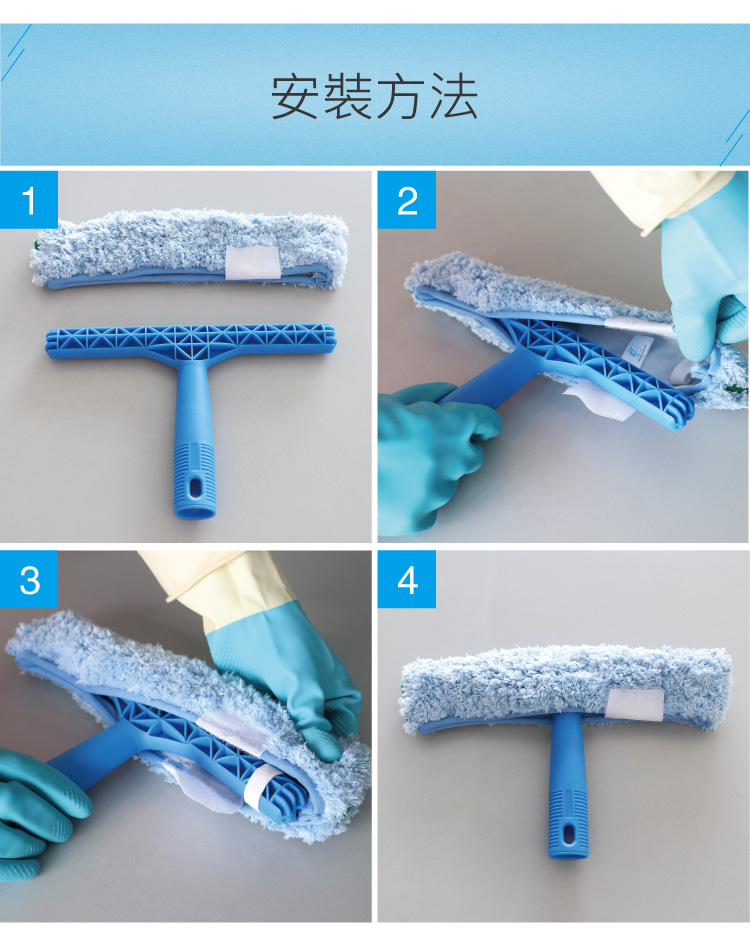 安裝方法

1

2

3

4