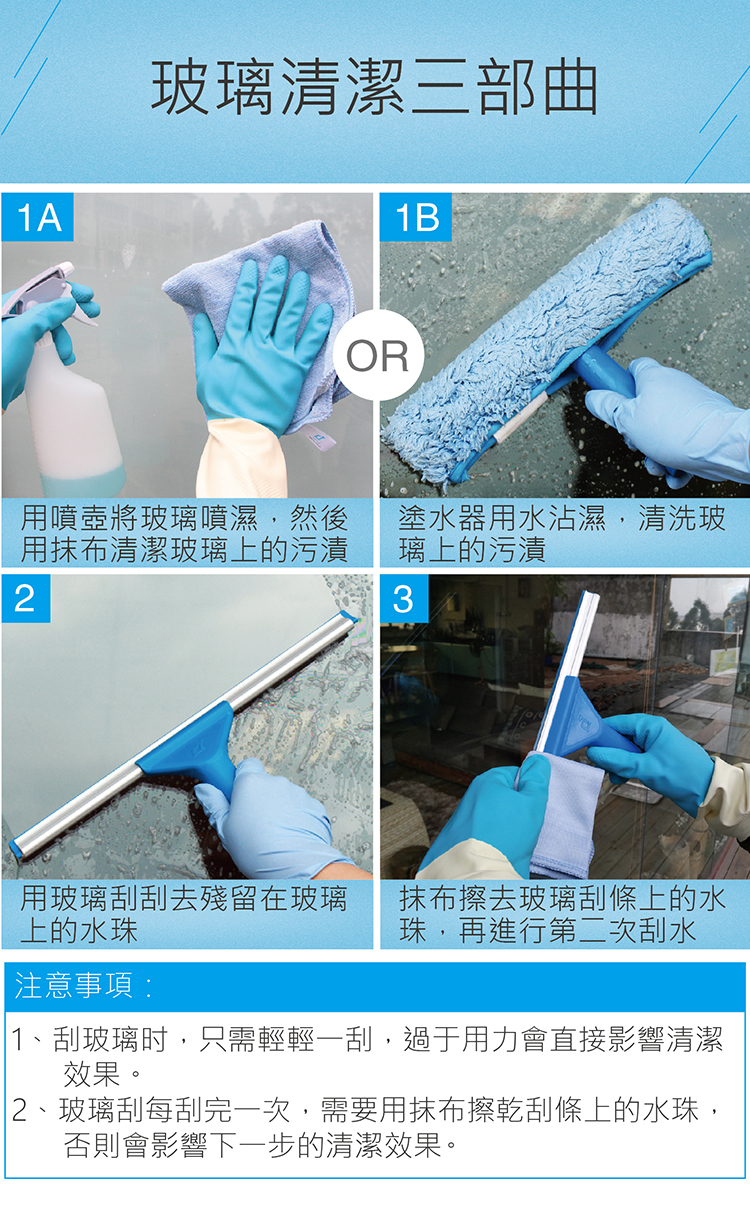 玻璃清潔三部曲

1A

OR

1B

用噴壺將玻璃噴濕，然後用抹布清潔玻璃上的污漬

塗水器用水沾濕，清洗玻璃上的污漬

2

3

用玻璃刮刮去殘留在玻璃上的水珠

抹布擦去玻璃刮條上的水珠，再進行第二次刮水

注意事項：

1、刮玻璃时，只需輕輕一刮，過于用力會直接影響清潔效果。
2、玻璃刮每刮完一次，需要用抹布擦乾刮條上的水珠，否則會影響下一步的清潔效果。