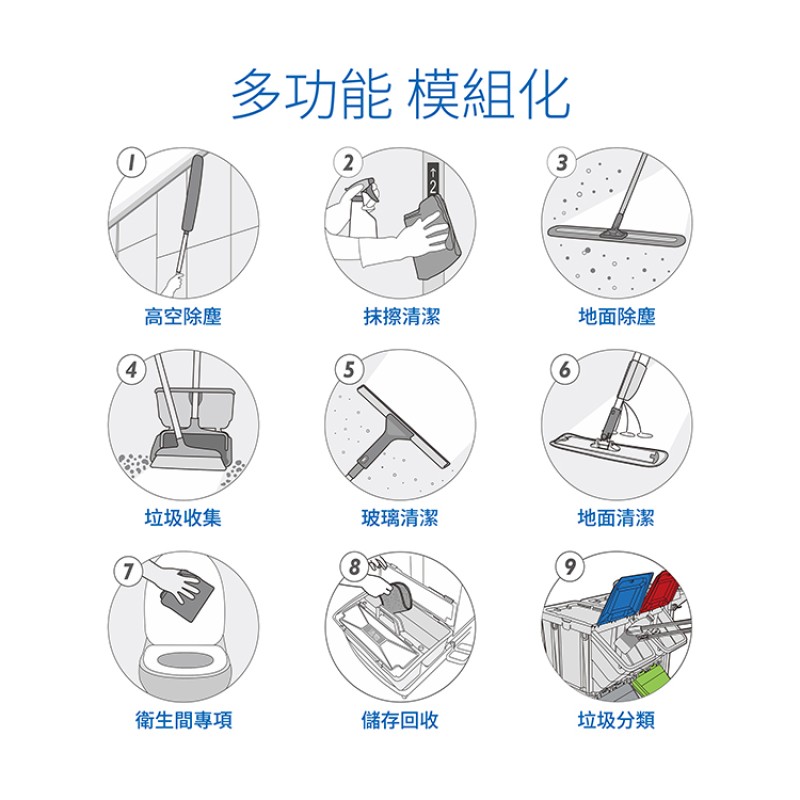 多功能 模組化

1
高空除塵

2
↑2
抹擦清潔

3
地面除塵

4
垃圾收集

5
玻璃清潔

6
地面清潔

7
衛生間專項

8
儲存回收

9
垃圾分類